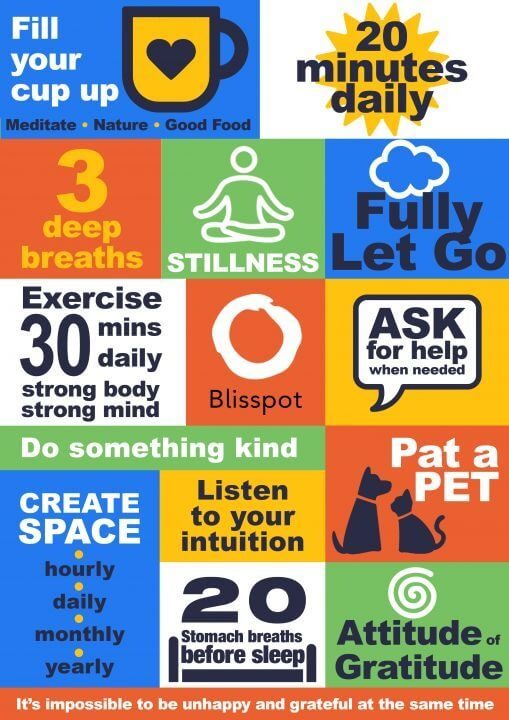 Fill your cup up

Meditate • Nature • Good Food

20 minutes daily

3 deep breaths

STILLNESS

Fully Let Go

Exercise 30 mins daily

strong body strong mind

Blisspot

ASK for help when needed

Do something kind

Pat a PET

CREATE SPACE

hourly
daily
monthly
yearly

Listen to your intuition

20

Stomach breaths before sleep

Attitude of Gratitude

It's impossible to be unhappy and grateful at the same time